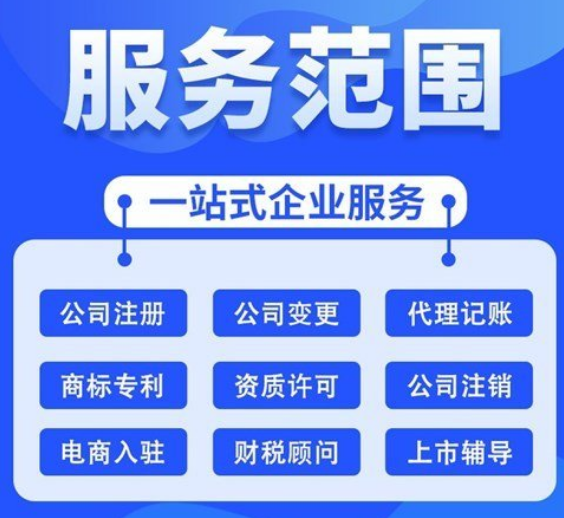 服务范围

一站式企业服务

公司注册 公司变更 代理记账

商标专利 资质许可 公司注销

电商入驻 财税顾问 上市辅导